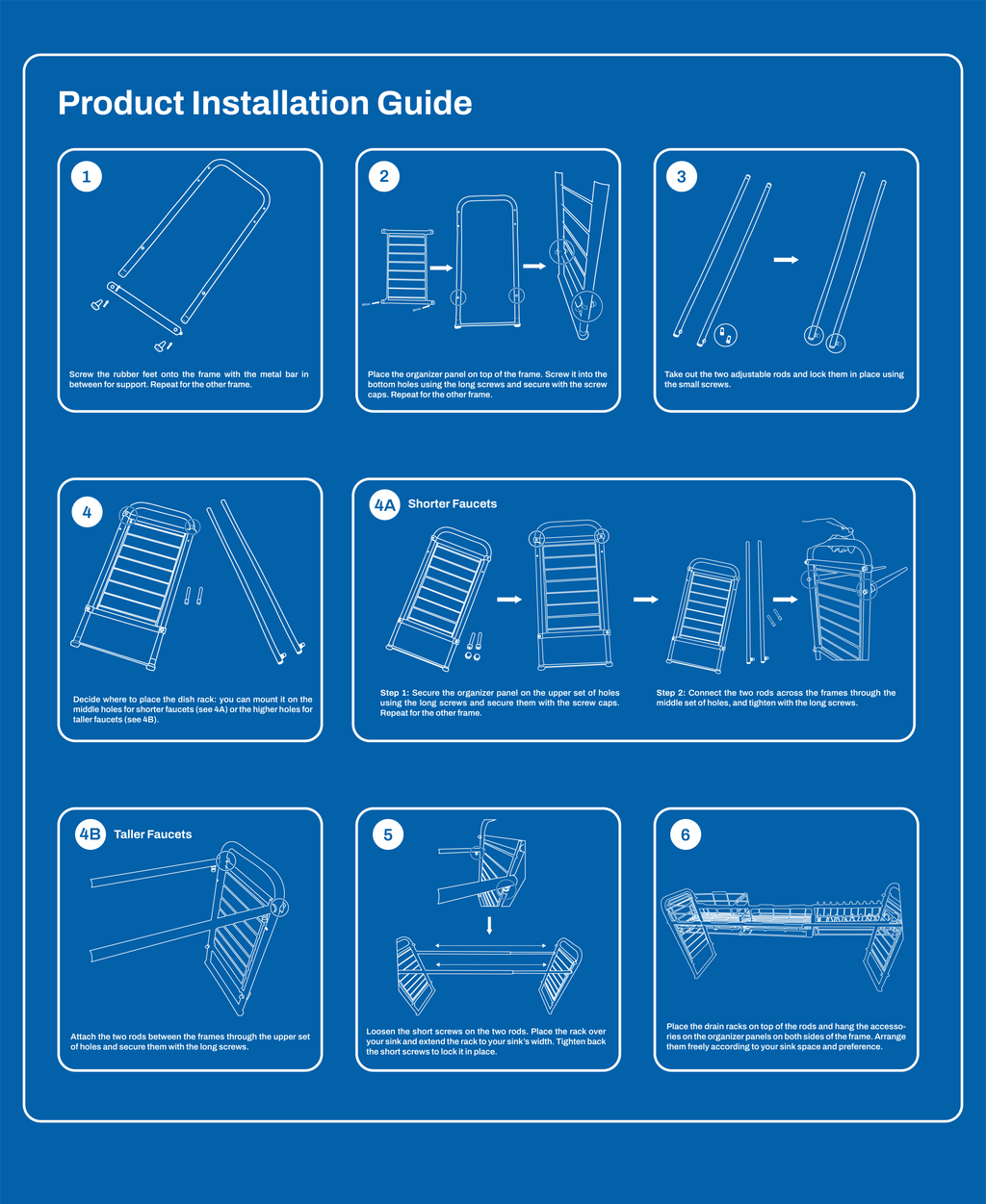 Product Installation Guide

1

Screw the rubber feet onto the frame with the metal bar in between for support. Repeat for the other frame.

2

Place the organizer panel on top of the frame. Screw it into the bottom holes using the long screws and secure with the screw caps. Repeat for the other frame.

3

Take out the two adjustable rods and lock them in place using the small screws.

4

Decide where to place the dish rack: you can mount it on the middle holes for shorter faucets (see 4A) or the higher holes for taller faucets (see 4B).

4A Shorter Faucets

Step 1: Secure the organizer panel on the upper set of holes using the long screws and secure them with the screw caps. Repeat for the other frame.

Step 2: Connect the two rods across the frames through the middle set of holes, and tighten with the long screws.

4B Taller Faucets

Attach the two rods between the frames through the upper set of holes and secure them with the long screws.

5

Loosen the short screws on the two rods. Place the rack over your sink and extend the rack to your sink's width. Tighten back the short screws to lock it in place.

6

Place the drain racks on top of the rods and hang the accessories on the organizer panels on both sides of the frame. Arrange them freely according to your sink space and preference.